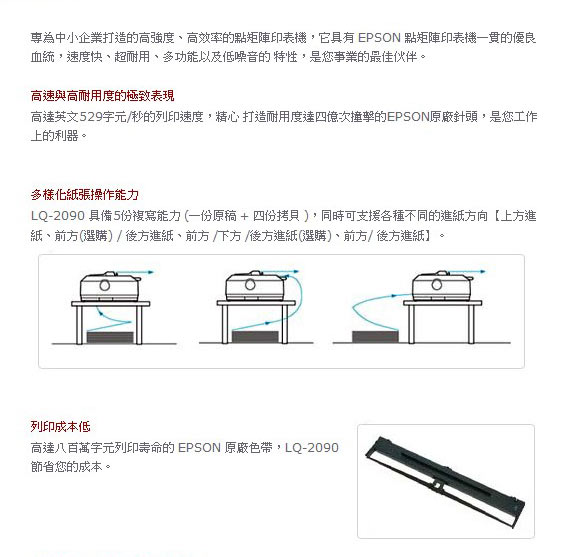 專為中小企業打造的高強度、高效率的點矩陣印表機，它具有 EPSON 點矩陣印表機一貫的優良血統，速度快、超耐用、多功能以及低噪音的 特性，是您事業的最佳伙伴。

高速與高耐用度的極致表現
高達英文529字元/秒的列印速度，精心 打造耐用度達四億次撞擊的EPSON原廠針頭，是您工作上的利器。

多樣化紙張操作能力
LQ-2090 具備5份複寫能力 (一份原稿 + 四份拷貝 )，同時可支援各種不同的進紙方向【上方進紙、前方(選購) / 後方進紙、前方 /下方 /後方進紙(選購)、前方/ 後方進紙】。

列印成本低
高達八百萬字元列印壽命的 EPSON 原廠色帶，LQ-2090 節省您的成本。