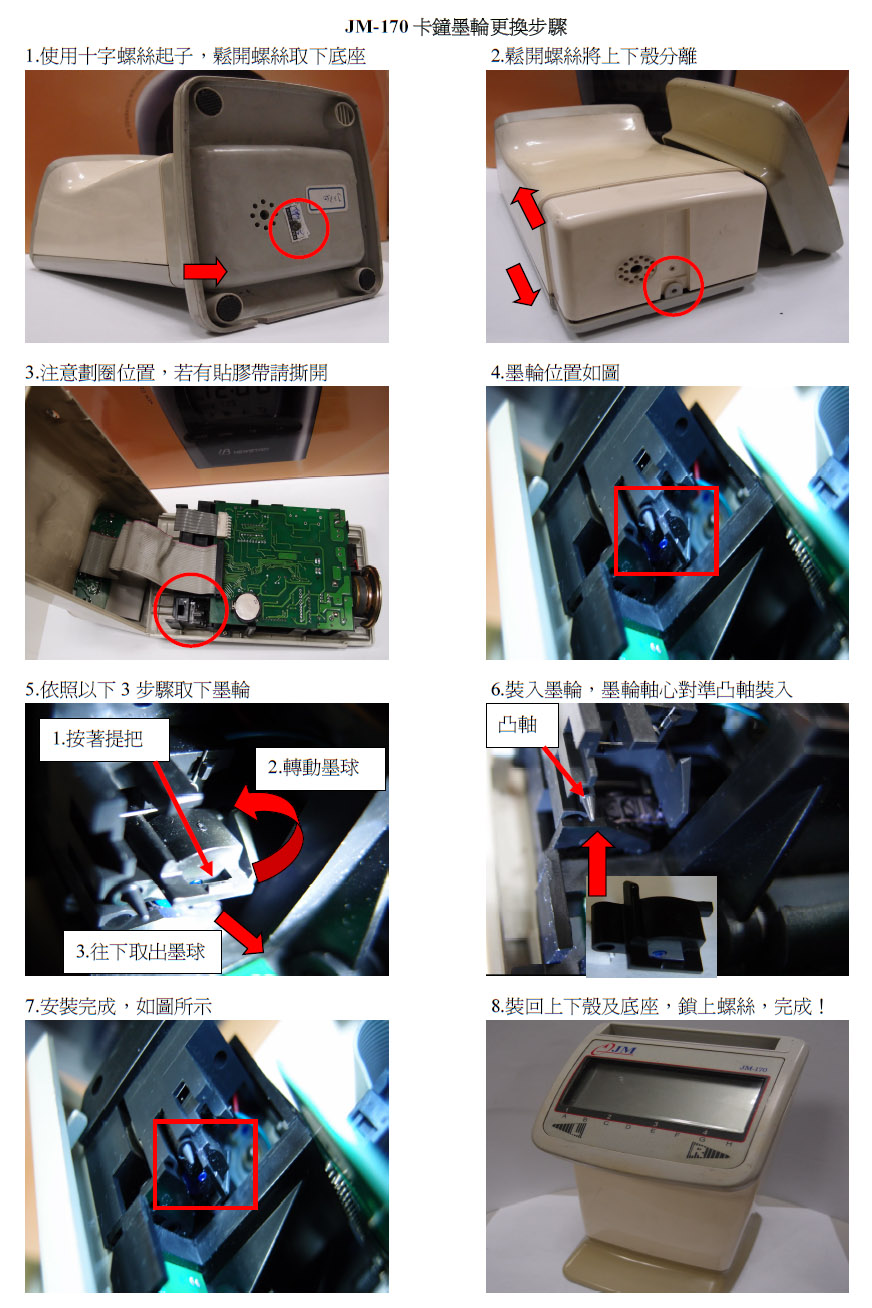 JM-170 卡鐘墨輪更換步驟

1.使用十字螺絲起子，鬆開螺絲取下底座

2.鬆開螺絲將上下殼分離

3.注意劃圈位置，若有貼膠帶請撕開

4.墨輪位置如圖

5.依照以下 3 步驟取下墨輪

1.按著提把

2.轉動墨球

3.往下取出墨球

6.裝入墨輪，墨輪軸心對準凸軸裝入

凸軸

7.安裝完成，如圖所示

8.裝回上下殼及底座，鎖上螺絲，完成！

JM

JM-170