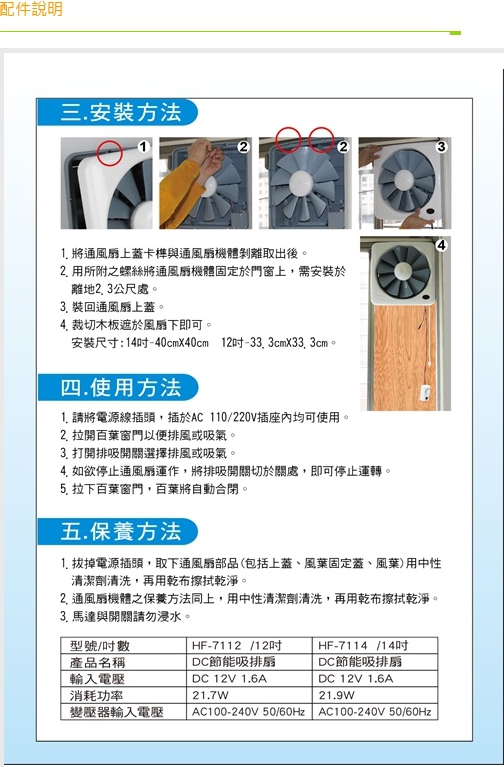 配件說明

三.安裝方法

1 2 2 3 4

1. 將通風扇上蓋卡榫與通風扇機體剝離取出後。
2. 用所附之螺絲將通風扇機體固定於門窗上，需安裝於離地2.3公尺處。
3. 裝回通風扇上蓋。
4. 裁切木板遮於風扇下即可。
安裝尺寸:14吋-40cmX40cm 12吋-33.3cmX33.3cm。

四.使用方法

1. 請將電源線插頭，插於AC 110/220V插座內均可使用。
2. 拉開百葉窗門以便排風或吸氣。
3. 打開排吸開關選擇排風或吸氣。
4. 如欲停止通風扇運作，將排吸開關切於關處，即可停止運轉。
5. 拉下百葉窗門，百葉將自動合閉。

五.保養方法

1. 拔掉電源插頭，取下通風扇部品(包括上蓋、風葉固定蓋、風葉)用中性清潔劑清洗，再用乾布擦拭乾淨。
2. 通風扇機體之保養方法同上，用中性清潔劑清洗，再用乾布擦拭乾淨。
3. 馬達與開關請勿浸水。

| 型號/吋數 | HF-7112 /12吋 | HF-7114 /14吋 |
|---|---|---|
| 產品名稱 | DC節能吸排扇 | DC節能吸排扇 |
| 輸入電壓 | DC 12V 1.6A | DC 12V 1.6A |
| 消耗功率 | 21.7W | 21.9W |
| 變壓器輸入電壓 | AC100-240V 50/60Hz | AC100-240V 50/60Hz |